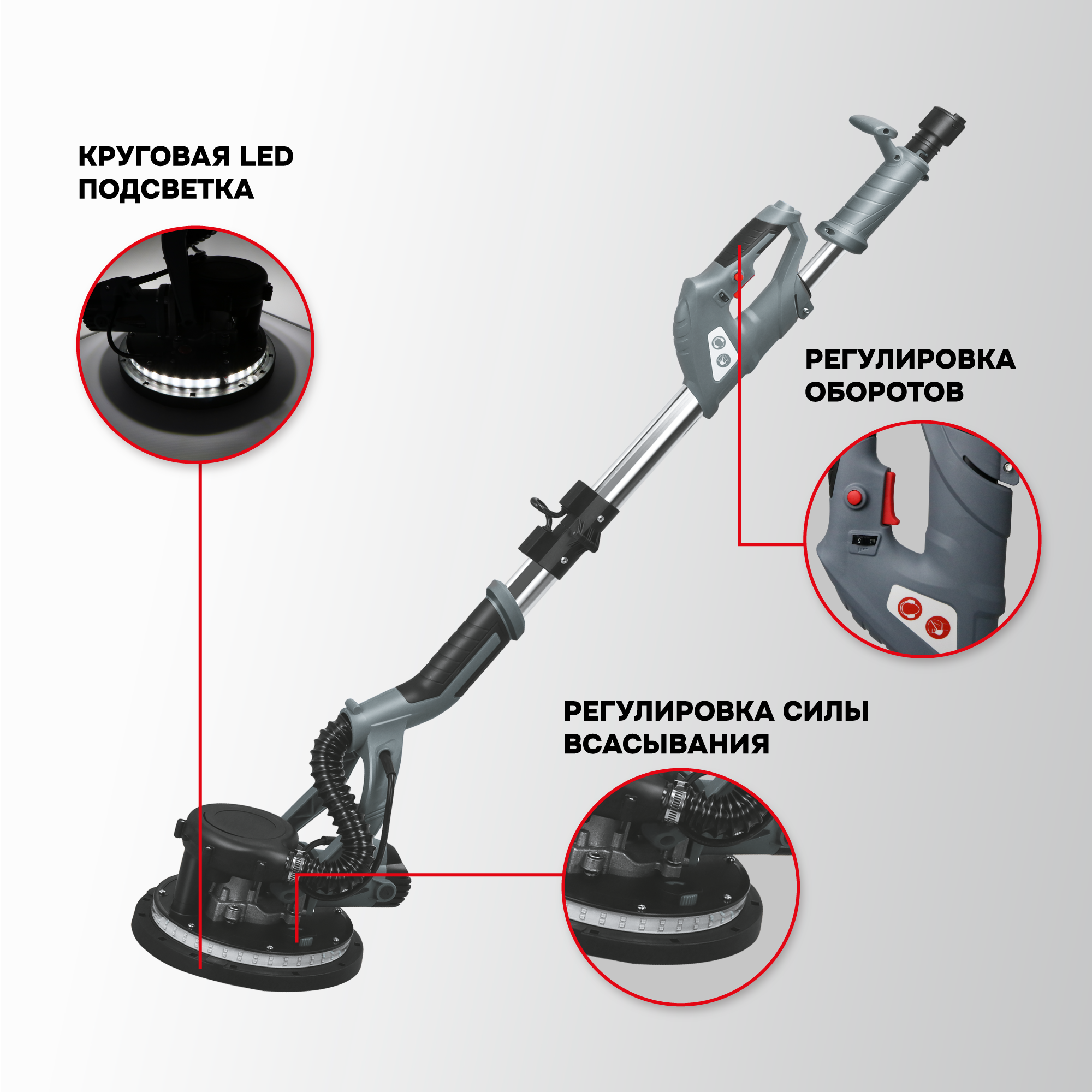 КРУГОВАЯ LED ПОДСВЕТКА

РЕГУЛИРОВКА ОБОРОТОВ

РЕГУЛИРОВКА СИЛЫ ВСАСЫВАНИЯ